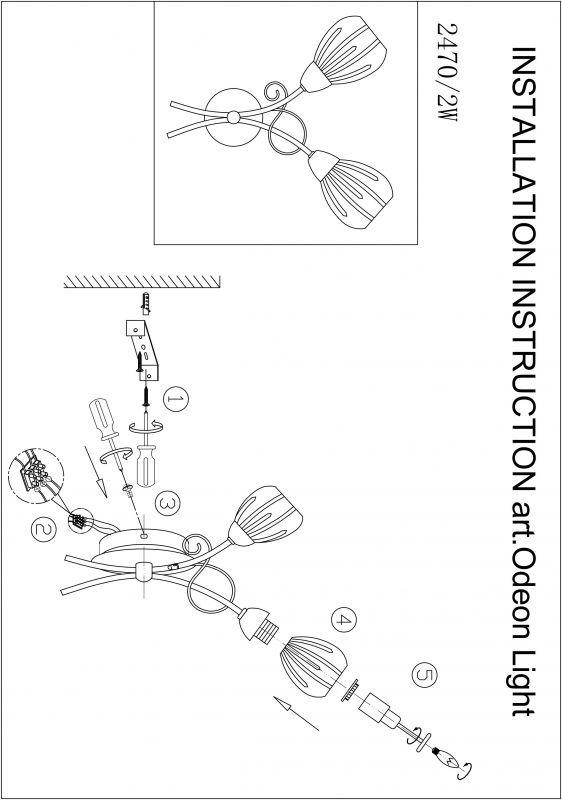 INSTALLATION INSTRUCTION art.Odeon Light

2470/2W

1

2

3

4

5